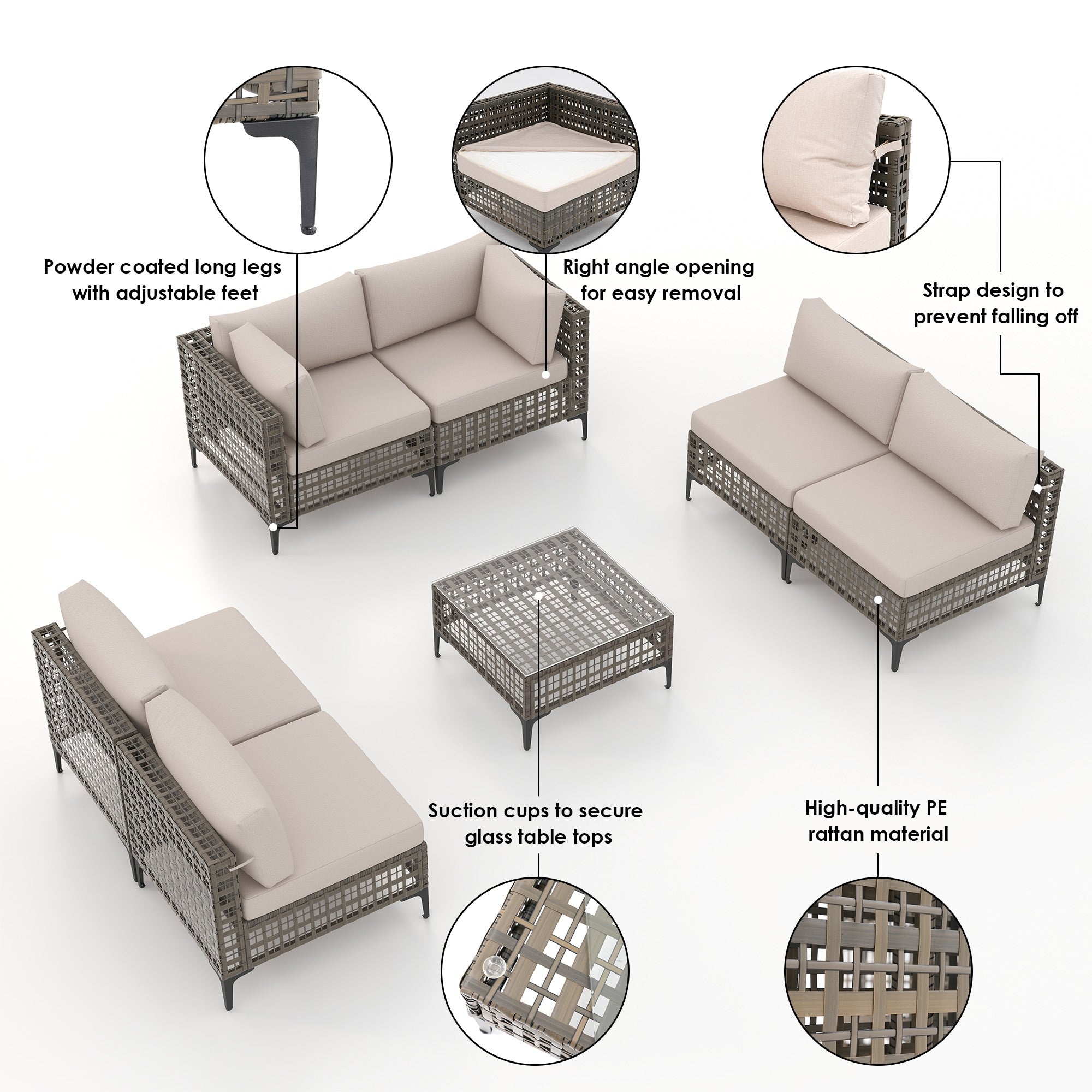 Powder coated long legs with adjustable feet

Right angle opening for easy removal

Strap design to prevent falling off

Suction cups to secure glass table tops

High-quality PE rattan material